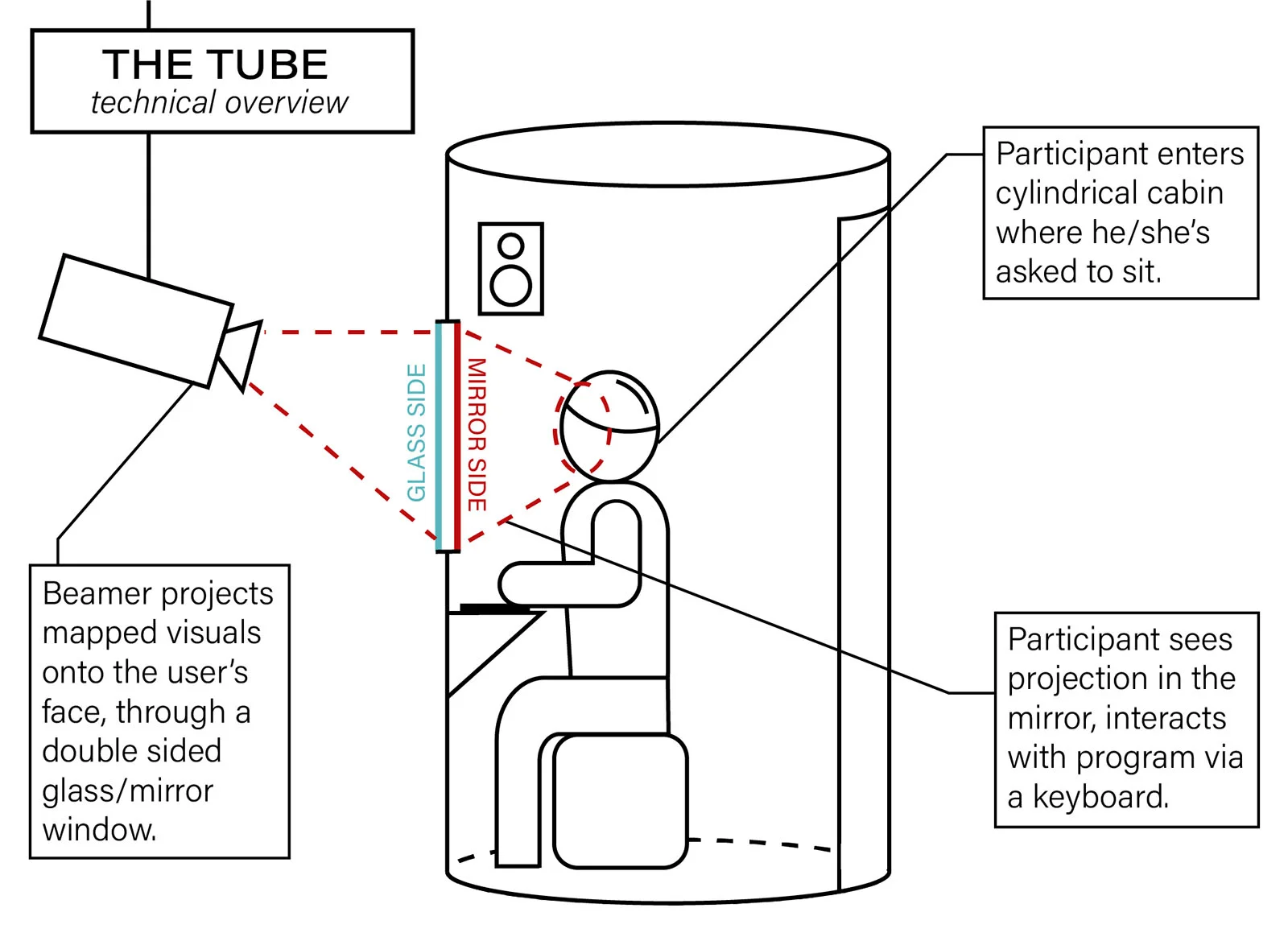 THE TUBE
technical overview

Participant enters cylindrical cabin where he/she's asked to sit.

GLASS SIDE

MIRROR SIDE

Beamer projects mapped visuals onto the user's face, through a double sided glass/mirror window.

Participant sees projection in the mirror, interacts with program via a keyboard.